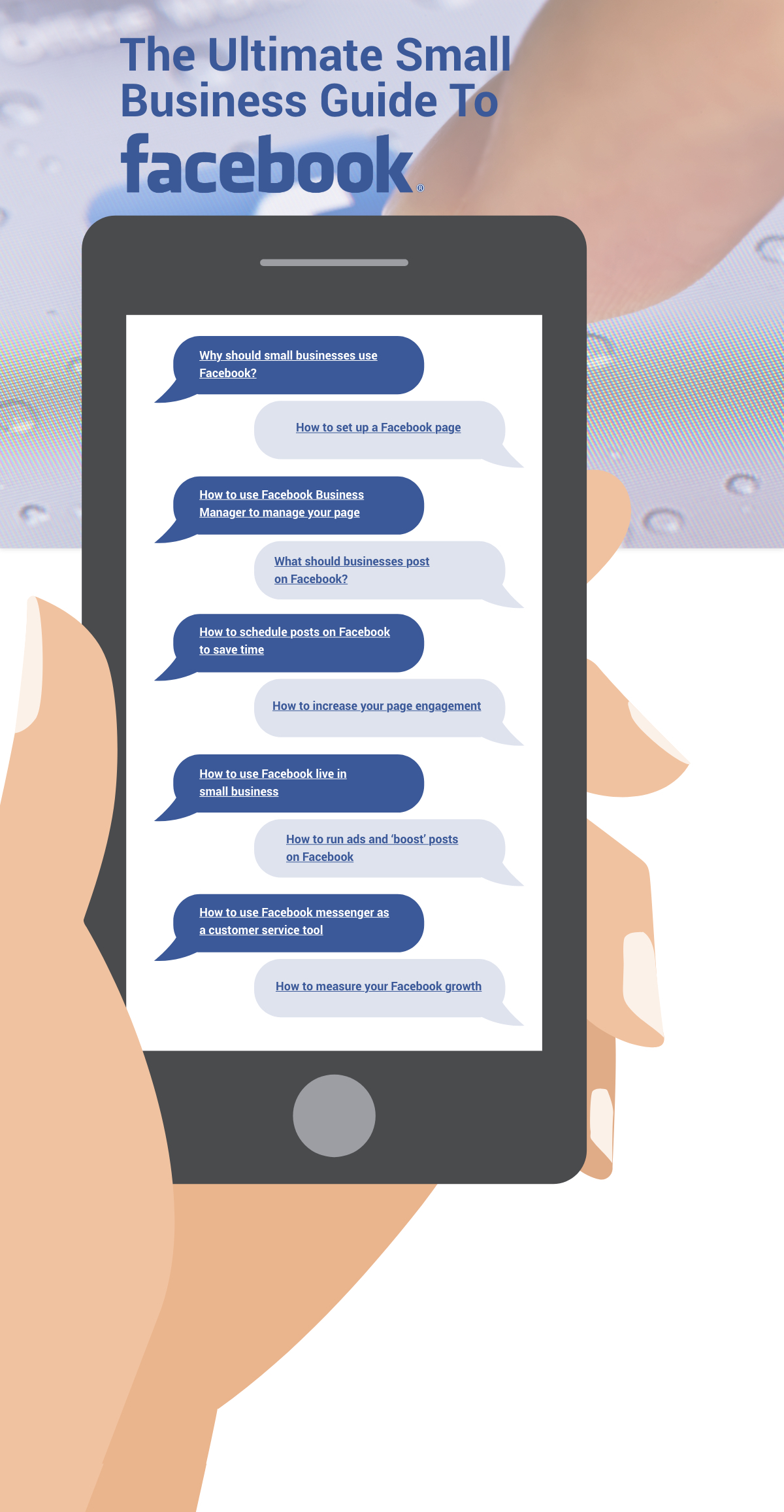 The Ultimate Small Business Guide To

facebook®

Why should small businesses use Facebook?

How to set up a Facebook page

How to use Facebook Business Manager to manage your page

What should businesses post on Facebook?

How to schedule posts on Facebook to save time

How to increase your page engagement

How to use Facebook live in small business

How to run ads and 'boost' posts on Facebook

How to use Facebook messenger as a customer service tool

How to measure your Facebook growth